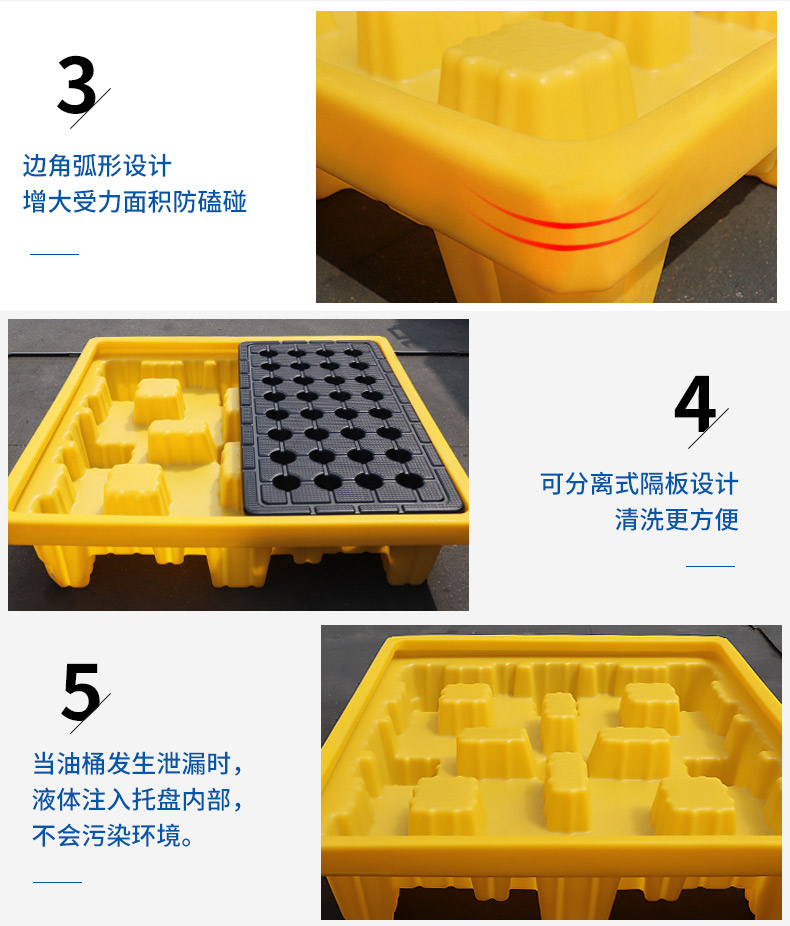 3

边角弧形设计
增大受力面积防磕碰

4

可分离式隔板设计
清洗更方便

5

当油桶发生泄漏时，
液体注入托盘内部，
不会污染环境。